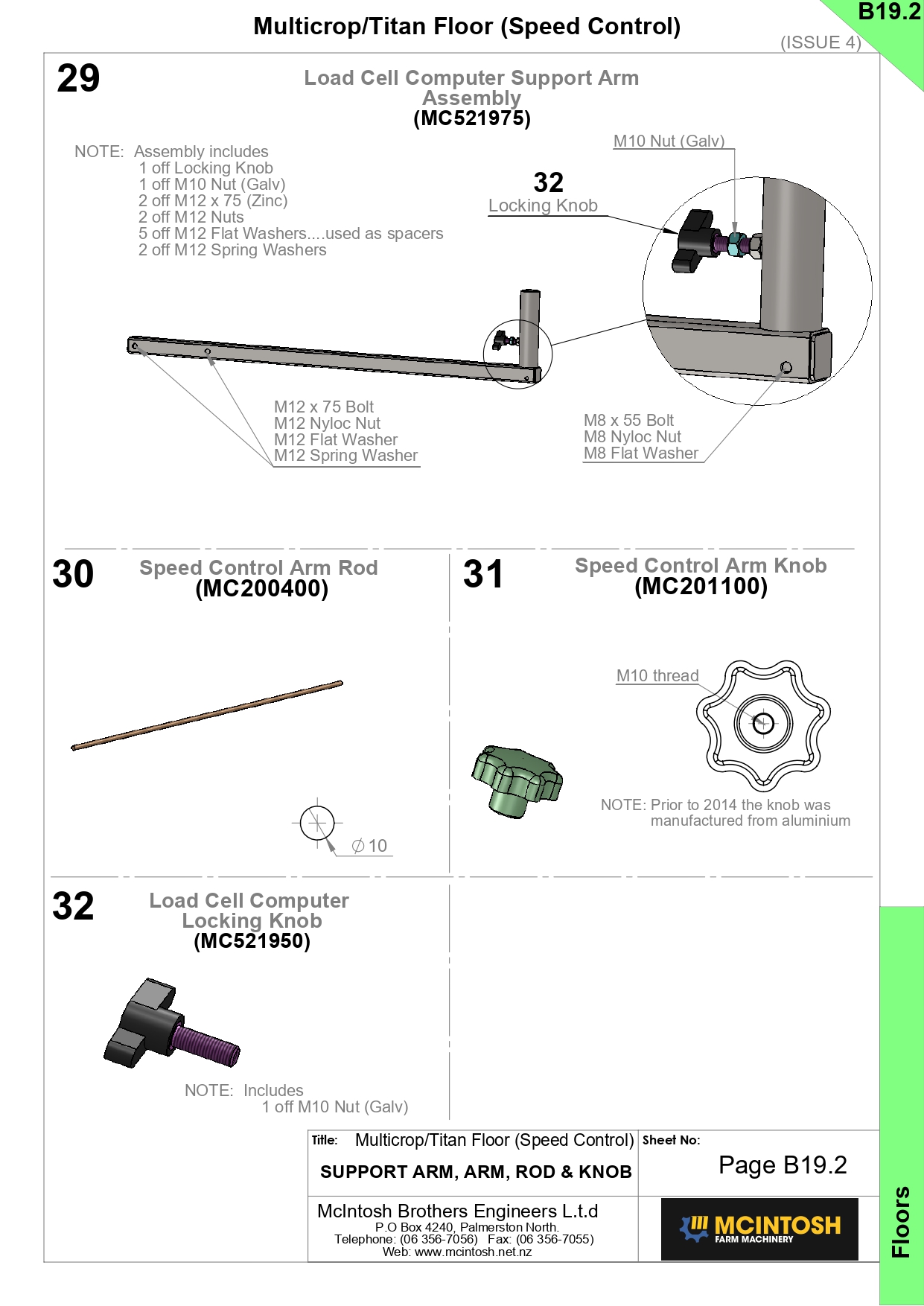 Multicrop/Titan Floor (Speed Control)

B19.2

(ISSUE 4)

29

Load Cell Computer Support Arm Assembly
(MC521975)

NOTE: Assembly includes
1 off Locking Knob
1 off M10 Nut (Galv)
2 off M12 x 75 (Zinc)
2 off M12 Nuts
5 off M12 Flat Washers....used as spacers
2 off M12 Spring Washers

M10 Nut (Galv)

32
Locking Knob

M12 x 75 Bolt
M12 Nyloc Nut
M12 Flat Washer
M12 Spring Washer

M8 x 55 Bolt
M8 Nyloc Nut
M8 Flat Washer

30

Speed Control Arm Rod
(MC200400)

$\varnothing 10$

31

Speed Control Arm Knob
(MC201100)

M10 thread

NOTE: Prior to 2014 the knob was manufactured from aluminium

32

Load Cell Computer Locking Knob
(MC521950)

NOTE: Includes
1 off M10 Nut (Galv)

Title: Multicrop/Titan Floor (Speed Control)

SUPPORT ARM, ARM, ROD & KNOB

Sheet No:

Page B19.2

McIntosh Brothers Engineers L.t.d
P.O Box 4240, Palmerston North.
Telephone: (06 356-7056) Fax: (06 356-7055)
Web: www.mcintosh.net.nz

MCINTOSH
FARM MACHINERY

Floors