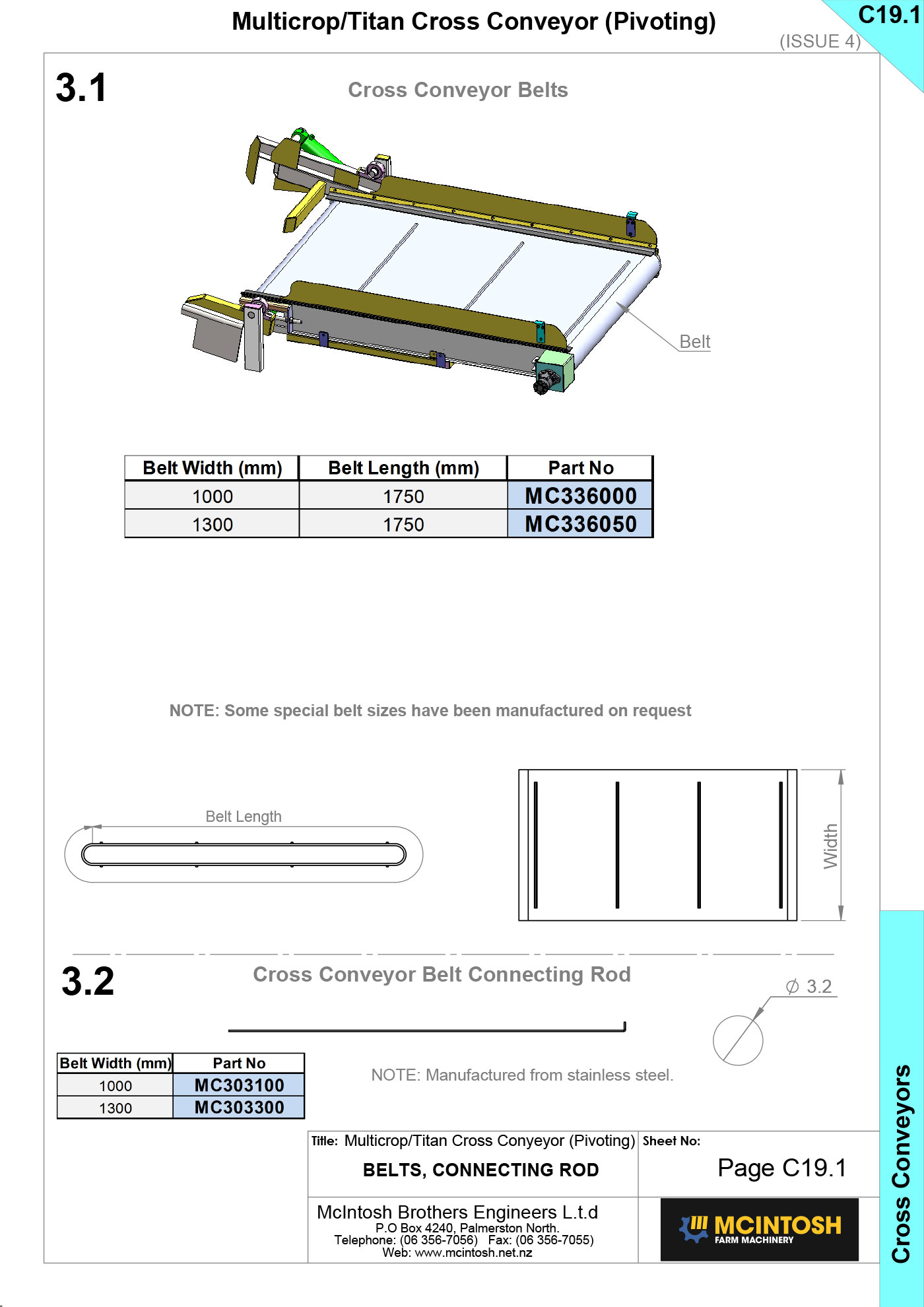 Multicrop/Titan Cross Conveyor (Pivoting)

C19.1

(ISSUE 4)

3.1

Cross Conveyor Belts

Belt

| Belt Width (mm) | Belt Length (mm) | Part No |
|---|---|---|
| 1000 | 1750 | MC336000 |
| 1300 | 1750 | MC336050 |

NOTE: Some special belt sizes have been manufactured on request

Belt Length

Width

3.2

Cross Conveyor Belt Connecting Rod

$\phi$ 3.2

| Belt Width (mm) | Part No |
|---|---|
| 1000 | MC303100 |
| 1300 | MC303300 |

NOTE: Manufactured from stainless steel.

Title: Multicrop/Titan Cross Conyeyor (Pivoting)

BELTS, CONNECTING ROD

Sheet No:

Page C19.1

McIntosh Brothers Engineers L.t.d
P.O Box 4240, Palmerston North.
Telephone: (06 356-7056) Fax: (06 356-7055)
Web: www.mcintosh.net.nz

MCINTOSH
FARM MACHINERY

Cross Conveyors