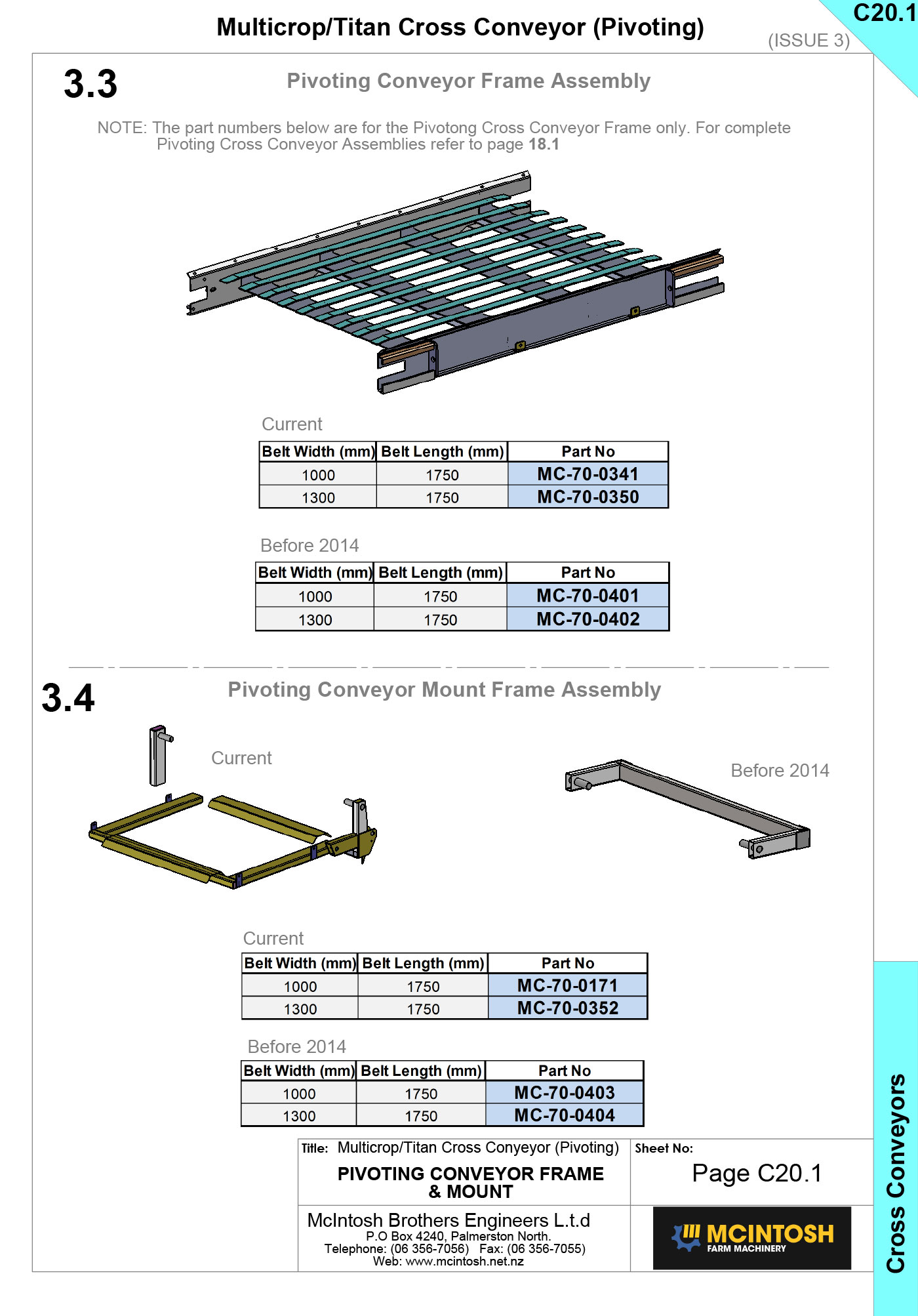 Multicrop/Titan Cross Conveyor (Pivoting)

C20.1

(ISSUE 3)

3.3

Pivoting Conveyor Frame Assembly

NOTE: The part numbers below are for the Pivotong Cross Conveyor Frame only. For complete Pivoting Cross Conveyor Assemblies refer to page 18.1

Current

| Belt Width (mm) | Belt Length (mm) | Part No |
|---|---|---|
| 1000 | 1750 | MC-70-0341 |
| 1300 | 1750 | MC-70-0350 |

Before 2014

| Belt Width (mm) | Belt Length (mm) | Part No |
|---|---|---|
| 1000 | 1750 | MC-70-0401 |
| 1300 | 1750 | MC-70-0402 |

3.4

Pivoting Conveyor Mount Frame Assembly

Current

Before 2014

Current

| Belt Width (mm) | Belt Length (mm) | Part No |
|---|---|---|
| 1000 | 1750 | MC-70-0171 |
| 1300 | 1750 | MC-70-0352 |

Before 2014

| Belt Width (mm) | Belt Length (mm) | Part No |
|---|---|---|
| 1000 | 1750 | MC-70-0403 |
| 1300 | 1750 | MC-70-0404 |

Title: Multicrop/Titan Cross Conyeyor (Pivoting)

PIVOTING CONVEYOR FRAME & MOUNT

Sheet No:

Page C20.1

McIntosh Brothers Engineers L.t.d
P.O Box 4240, Palmerston North.
Telephone: (06 356-7056) Fax: (06 356-7055)
Web: www.mcintosh.net.nz

MCINTOSH
FARM MACHINERY

Cross Conveyors