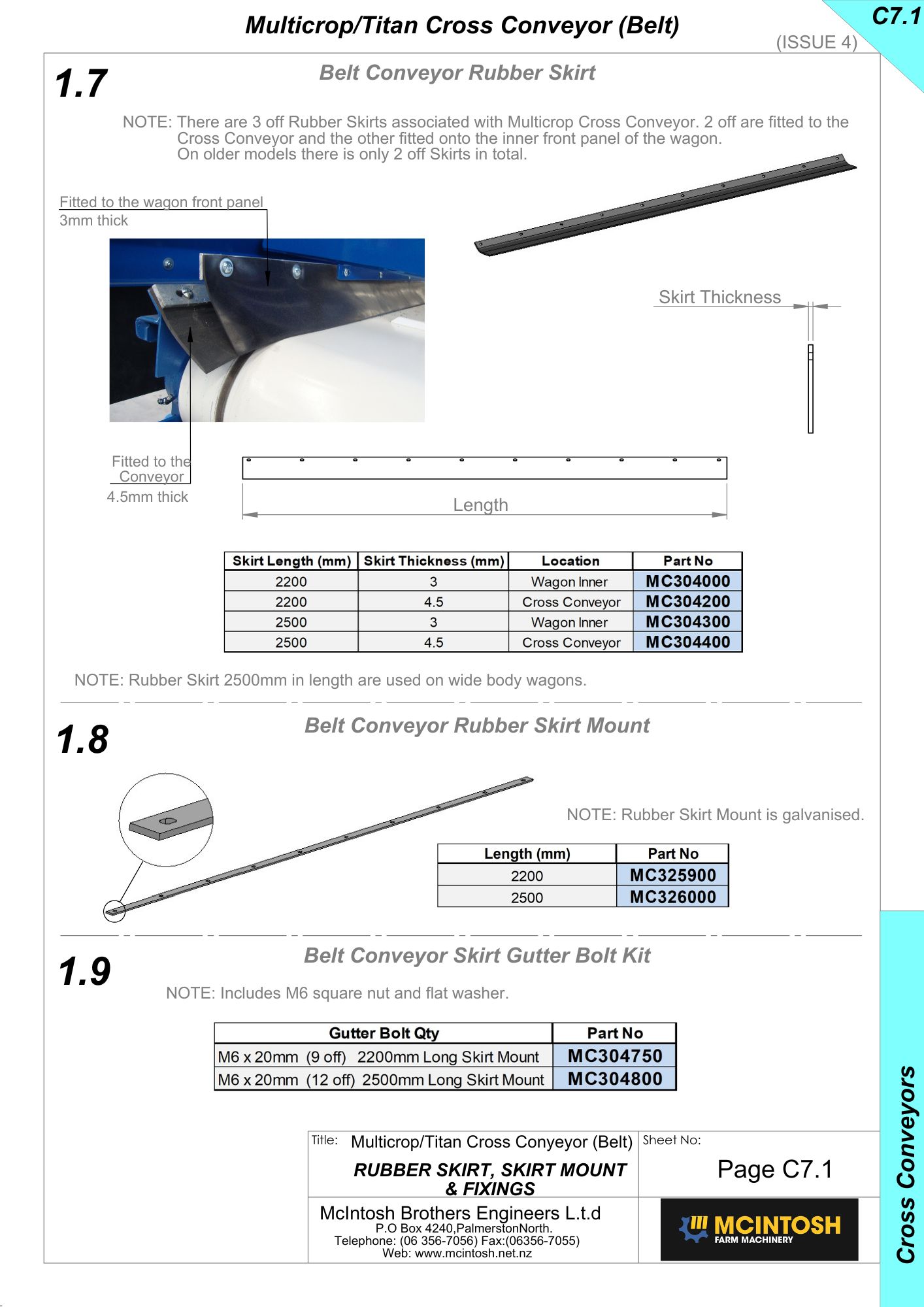 Multicrop/Titan Cross Conveyor (Belt)

C7.1

(ISSUE 4)

1.7

Belt Conveyor Rubber Skirt

NOTE: There are 3 off Rubber Skirts associated with Multicrop Cross Conveyor. 2 off are fitted to the Cross Conveyor and the other fitted onto the inner front panel of the wagon. On older models there is only 2 off Skirts in total.

Fitted to the wagon front panel
3mm thick

Skirt Thickness

Fitted to the Conveyor
4.5mm thick

Length

| Skirt Length (mm) | Skirt Thickness (mm) | Location | Part No |
|---|---|---|---|
| 2200 | 3 | Wagon Inner | MC304000 |
| 2200 | 4.5 | Cross Conveyor | MC304200 |
| 2500 | 3 | Wagon Inner | MC304300 |
| 2500 | 4.5 | Cross Conveyor | MC304400 |

NOTE: Rubber Skirt 2500mm in length are used on wide body wagons.

1.8

Belt Conveyor Rubber Skirt Mount

NOTE: Rubber Skirt Mount is galvanised.

| Length (mm) | Part No |
|---|---|
| 2200 | MC325900 |
| 2500 | MC326000 |

1.9

Belt Conveyor Skirt Gutter Bolt Kit

NOTE: Includes M6 square nut and flat washer.

| Gutter Bolt Qty | Part No |
|---|---|
| M6 x 20mm (9 off) 2200mm Long Skirt Mount | MC304750 |
| M6 x 20mm (12 off) 2500mm Long Skirt Mount | MC304800 |

Title: Multicrop/Titan Cross Conyeyor (Belt)
RUBBER SKIRT, SKIRT MOUNT & FIXINGS

Sheet No:
Page C7.1

McIntosh Brothers Engineers L.t.d
P.O Box 4240,PalmerstonNorth.
Telephone: (06 356-7056) Fax:(06356-7055)
Web: www.mcintosh.net.nz

MCINTOSH
FARM MACHINERY

Cross Conveyors