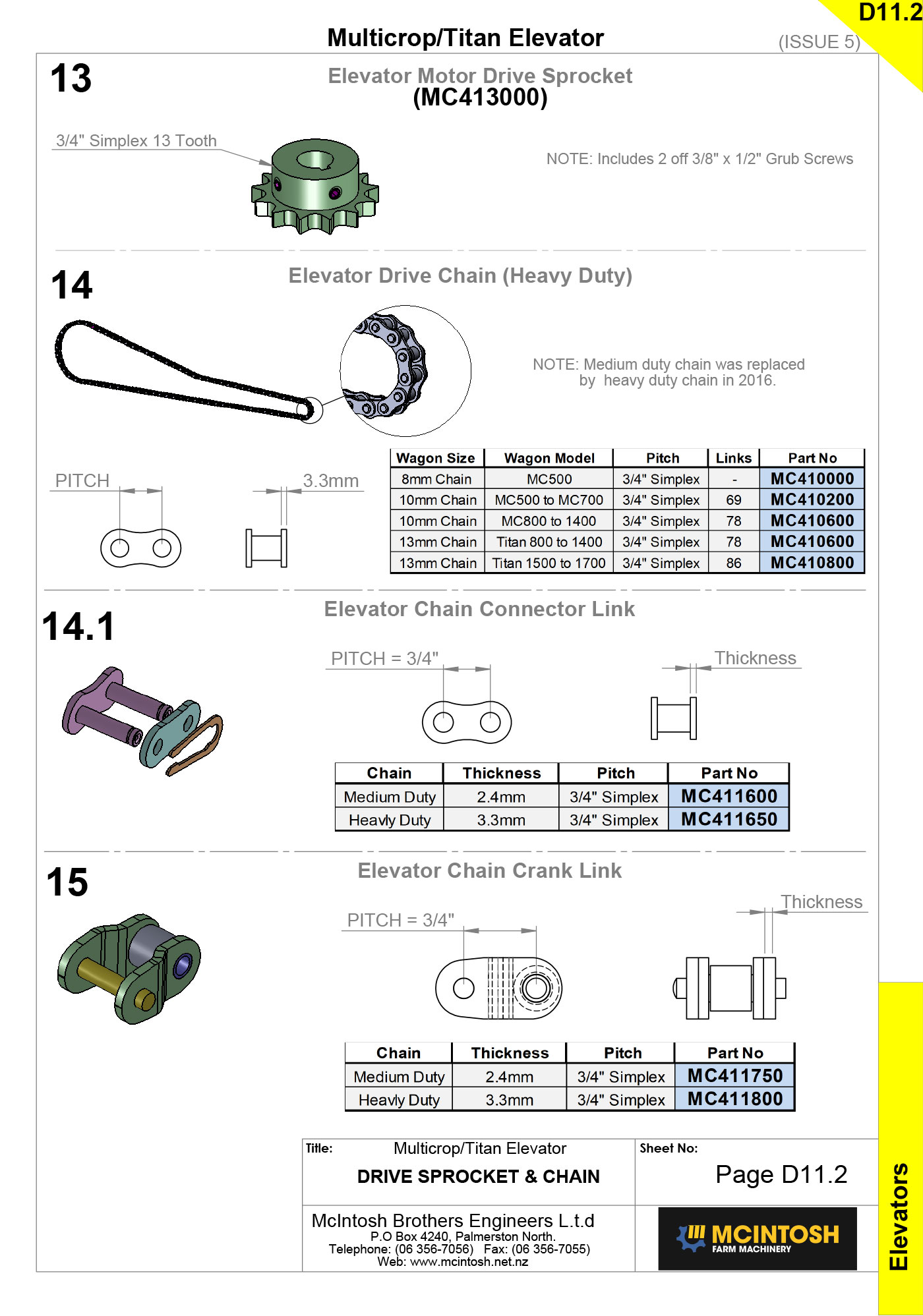 D11.2

Multicrop/Titan Elevator

(ISSUE 5)

13

Elevator Motor Drive Sprocket
(MC413000)

3/4" Simplex 13 Tooth

NOTE: Includes 2 off 3/8" x 1/2" Grub Screws

14

Elevator Drive Chain (Heavy Duty)

NOTE: Medium duty chain was replaced by heavy duty chain in 2016.

PITCH

3.3mm

| Wagon Size | Wagon Model | Pitch | Links | Part No |
|---|---|---|---|---|
| 8mm Chain | MC500 | 3/4" Simplex | - | MC410000 |
| 10mm Chain | MC500 to MC700 | 3/4" Simplex | 69 | MC410200 |
| 10mm Chain | MC800 to 1400 | 3/4" Simplex | 78 | MC410600 |
| 13mm Chain | Titan 800 to 1400 | 3/4" Simplex | 78 | MC410600 |
| 13mm Chain | Titan 1500 to 1700 | 3/4" Simplex | 86 | MC410800 |

14.1

Elevator Chain Connector Link

PITCH = 3/4"

Thickness

| Chain | Thickness | Pitch | Part No |
|---|---|---|---|
| Medium Duty | 2.4mm | 3/4" Simplex | MC411600 |
| Heavly Duty | 3.3mm | 3/4" Simplex | MC411650 |

15

Elevator Chain Crank Link

PITCH = 3/4"

Thickness

| Chain | Thickness | Pitch | Part No |
|---|---|---|---|
| Medium Duty | 2.4mm | 3/4" Simplex | MC411750 |
| Heavly Duty | 3.3mm | 3/4" Simplex | MC411800 |

Title: Multicrop/Titan Elevator
DRIVE SPROCKET & CHAIN

Sheet No:
Page D11.2

McIntosh Brothers Engineers L.t.d
P.O Box 4240, Palmerston North.
Telephone: (06 356-7056) Fax: (06 356-7055)
Web: www.mcintosh.net.nz

MCINTOSH
FARM MACHINERY

Elevators