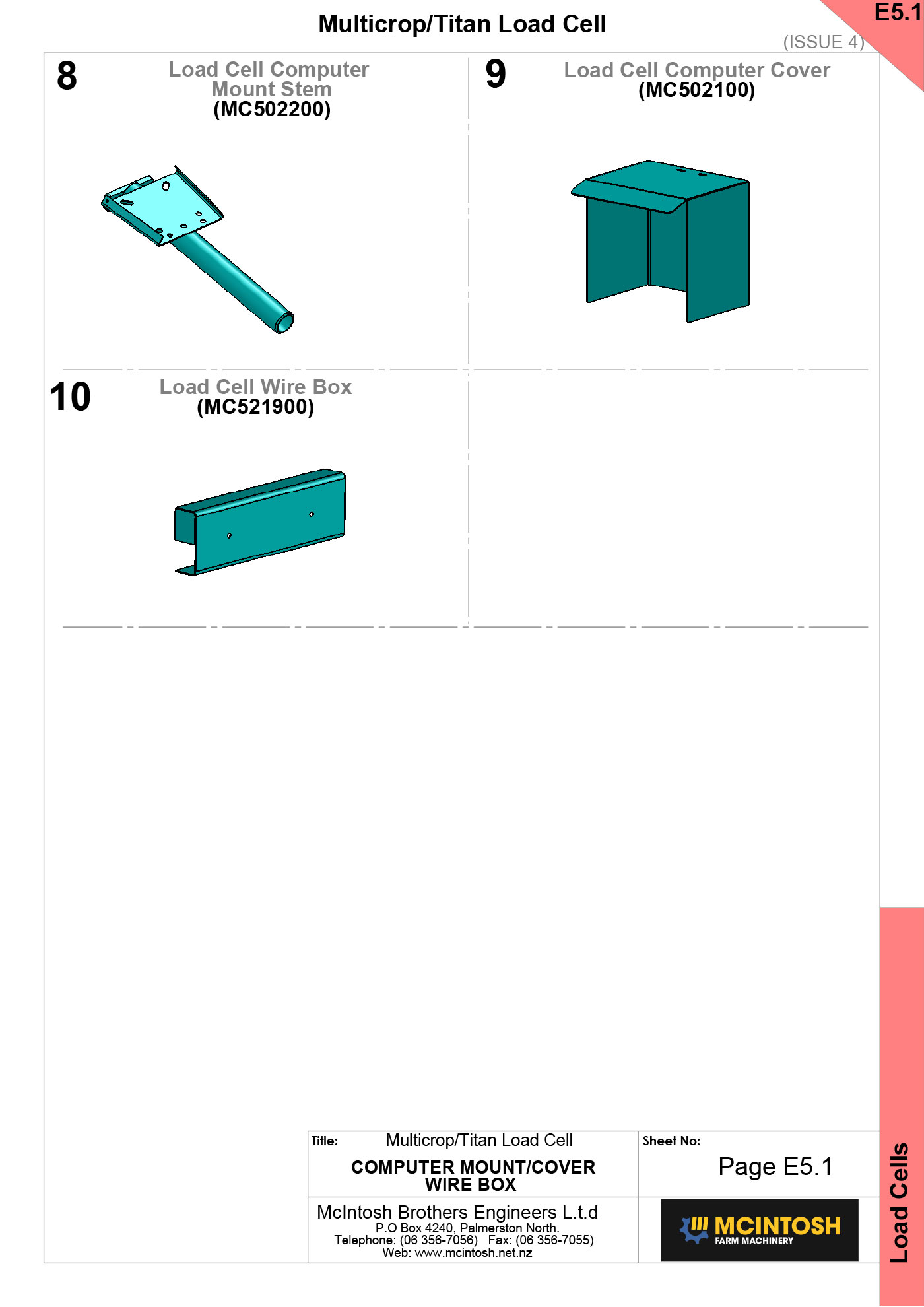 Multicrop/Titan Load Cell

E5.1

(ISSUE 4)

8 Load Cell Computer Mount Stem
(MC502200)

9 Load Cell Computer Cover
(MC502100)

10 Load Cell Wire Box
(MC521900)

Title: Multicrop/Titan Load Cell
COMPUTER MOUNT/COVER
WIRE BOX

Sheet No:
Page E5.1

McIntosh Brothers Engineers L.t.d
P.O Box 4240, Palmerston North.
Telephone: (06 356-7056) Fax: (06 356-7055)
Web: www.mcintosh.net.nz

MCINTOSH
FARM MACHINERY

Load Cells