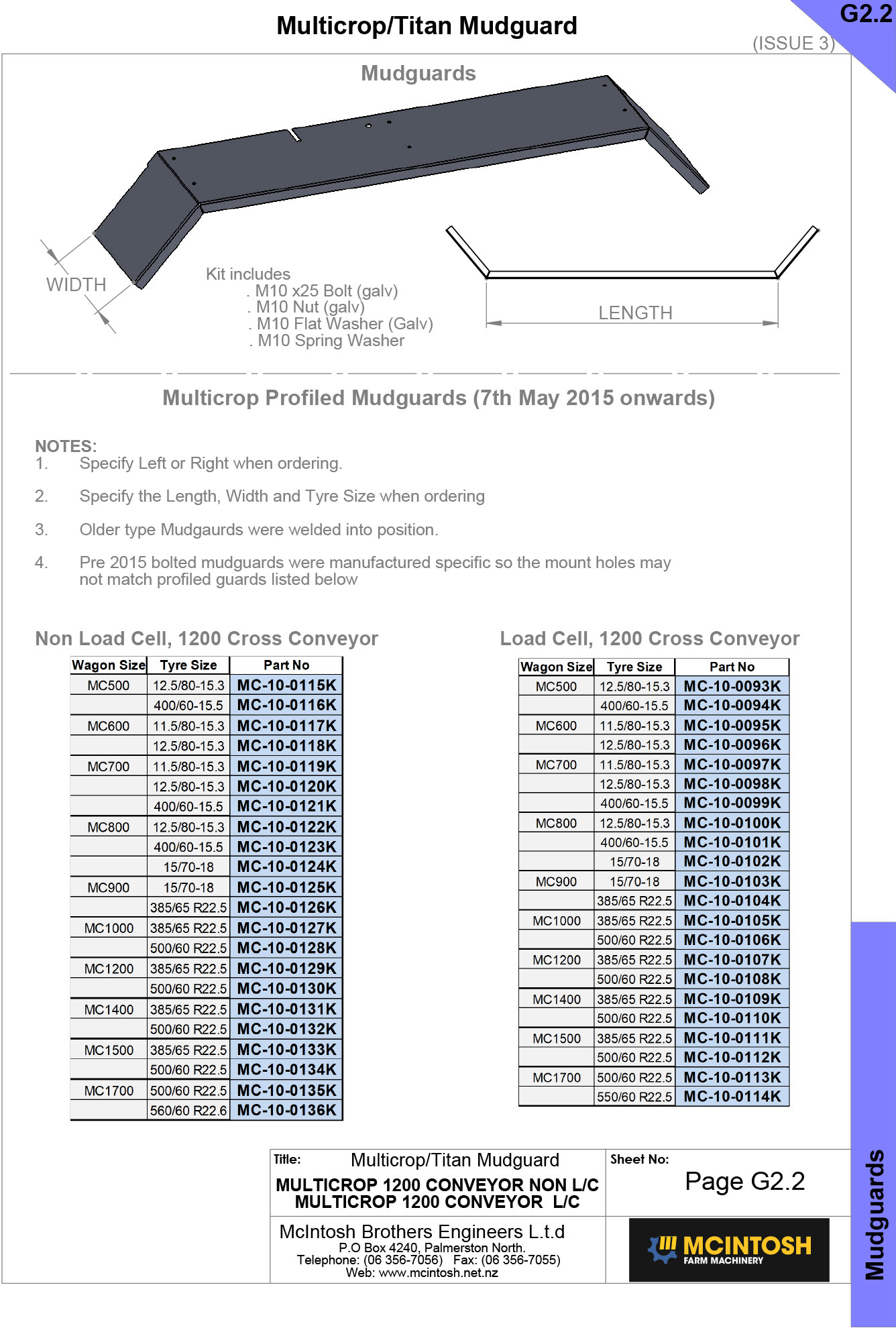 Multicrop/Titan Mudguard

G2.2

(ISSUE 3)

Mudguards

WIDTH

Kit includes
. M10 x25 Bolt (galv)
. M10 Nut (galv)
. M10 Flat Washer (Galv)
. M10 Spring Washer

LENGTH

Multicrop Profiled Mudguards (7th May 2015 onwards)

NOTES:
1. Specify Left or Right when ordering.

2. Specify the Length, Width and Tyre Size when ordering

3. Older type Mudgaurds were welded into position.

4. Pre 2015 bolted mudguards were manufactured specific so the mount holes may not match profiled guards listed below

Non Load Cell, 1200 Cross Conveyor

| Wagon Size | Tyre Size | Part No |
|---|---|---|
| MC500 | 12.5/80-15.3 | MC-10-0115K |
| | 400/60-15.5 | MC-10-0116K |
| MC600 | 11.5/80-15.3 | MC-10-0117K |
| | 12.5/80-15.3 | MC-10-0118K |
| MC700 | 11.5/80-15.3 | MC-10-0119K |
| | 12.5/80-15.3 | MC-10-0120K |
| | 400/60-15.5 | MC-10-0121K |
| MC800 | 12.5/80-15.3 | MC-10-0122K |
| | 400/60-15.5 | MC-10-0123K |
| | 15/70-18 | MC-10-0124K |
| MC900 | 15/70-18 | MC-10-0125K |
| | 385/65 R22.5 | MC-10-0126K |
| MC1000 | 385/65 R22.5 | MC-10-0127K |
| | 500/60 R22.5 | MC-10-0128K |
| MC1200 | 385/65 R22.5 | MC-10-0129K |
| | 500/60 R22.5 | MC-10-0130K |
| MC1400 | 385/65 R22.5 | MC-10-0131K |
| | 500/60 R22.5 | MC-10-0132K |
| MC1500 | 385/65 R22.5 | MC-10-0133K |
| | 500/60 R22.5 | MC-10-0134K |
| MC1700 | 500/60 R22.5 | MC-10-0135K |
| | 560/60 R22.6 | MC-10-0136K |

Load Cell, 1200 Cross Conveyor

| Wagon Size | Tyre Size | Part No |
|---|---|---|
| MC500 | 12.5/80-15.3 | MC-10-0093K |
| | 400/60-15.5 | MC-10-0094K |
| MC600 | 11.5/80-15.3 | MC-10-0095K |
| | 12.5/80-15.3 | MC-10-0096K |
| MC700 | 11.5/80-15.3 | MC-10-0097K |
| | 12.5/80-15.3 | MC-10-0098K |
| | 400/60-15.5 | MC-10-0099K |
| MC800 | 12.5/80-15.3 | MC-10-0100K |
| | 400/60-15.5 | MC-10-0101K |
| | 15/70-18 | MC-10-0102K |
| MC900 | 15/70-18 | MC-10-0103K |
| | 385/65 R22.5 | MC-10-0104K |
| MC1000 | 385/65 R22.5 | MC-10-0105K |
| | 500/60 R22.5 | MC-10-0106K |
| MC1200 | 385/65 R22.5 | MC-10-0107K |
| | 500/60 R22.5 | MC-10-0108K |
| MC1400 | 385/65 R22.5 | MC-10-0109K |
| | 500/60 R22.5 | MC-10-0110K |
| MC1500 | 385/65 R22.5 | MC-10-0111K |
| | 500/60 R22.5 | MC-10-0112K |
| MC1700 | 500/60 R22.5 | MC-10-0113K |
| | 550/60 R22.5 | MC-10-0114K |

Title: Multicrop/Titan Mudguard
MULTICROP 1200 CONVEYOR NON L/C
MULTICROP 1200 CONVEYOR L/C

Sheet No:
Page G2.2

McIntosh Brothers Engineers L.t.d
P.O Box 4240, Palmerston North.
Telephone: (06 356-7056) Fax: (06 356-7055)
Web: www.mcintosh.net.nz

MCINTOSH
FARM MACHINERY

Mudguards