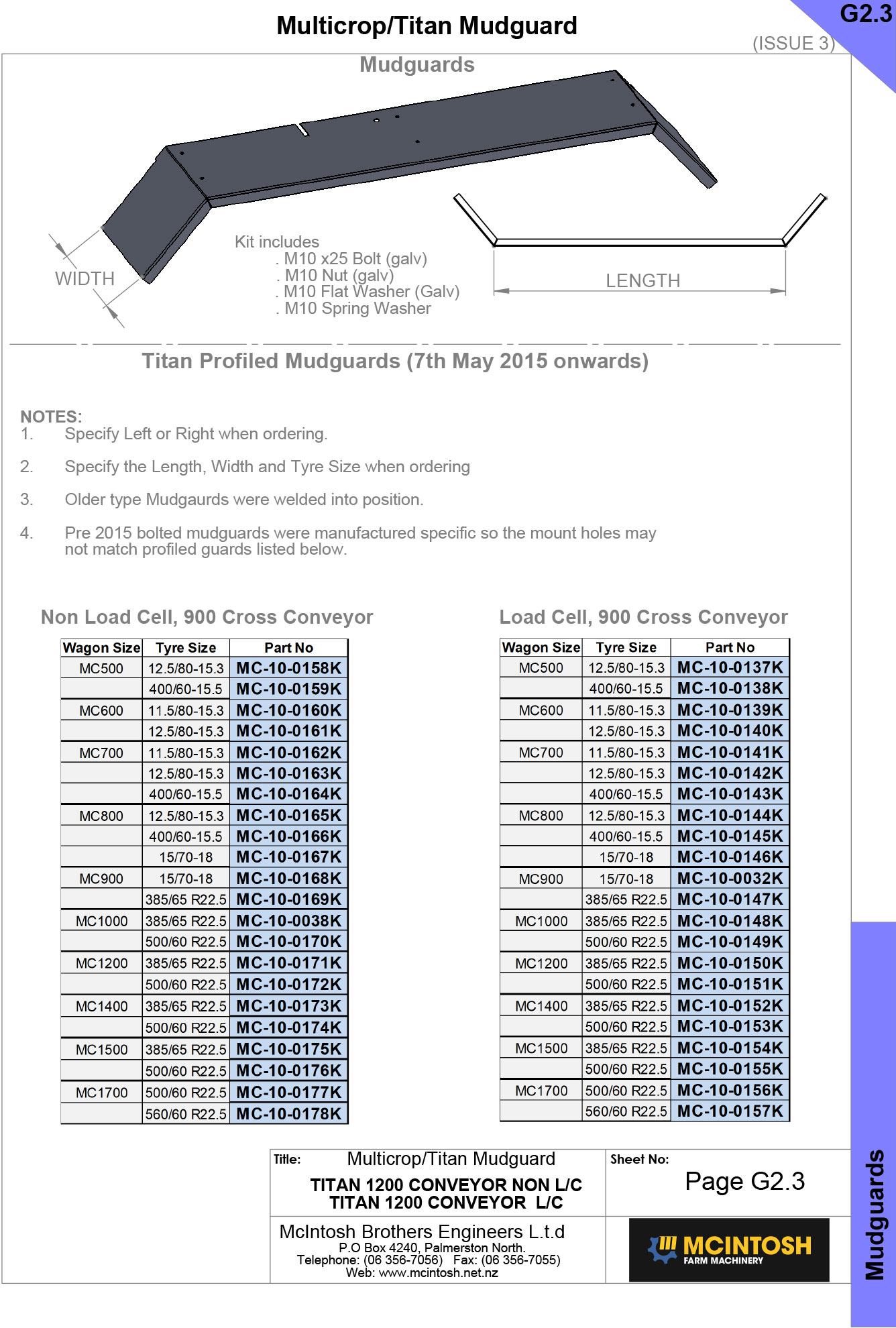 Multicrop/Titan Mudguard

G2.3

(ISSUE 3)

Mudguards

WIDTH

Kit includes
. M10 x25 Bolt (galv)
. M10 Nut (galv)
. M10 Flat Washer (Galv)
. M10 Spring Washer

LENGTH

Titan Profiled Mudguards (7th May 2015 onwards)

NOTES:
1. Specify Left or Right when ordering.

2. Specify the Length, Width and Tyre Size when ordering

3. Older type Mudgaurds were welded into position.

4. Pre 2015 bolted mudguards were manufactured specific so the mount holes may not match profiled guards listed below.

Non Load Cell, 900 Cross Conveyor

| Wagon Size | Tyre Size | Part No |
|---|---|---|
| MC500 | 12.5/80-15.3 | MC-10-0158K |
| | 400/60-15.5 | MC-10-0159K |
| MC600 | 11.5/80-15.3 | MC-10-0160K |
| | 12.5/80-15.3 | MC-10-0161K |
| MC700 | 11.5/80-15.3 | MC-10-0162K |
| | 12.5/80-15.3 | MC-10-0163K |
| | 400/60-15.5 | MC-10-0164K |
| MC800 | 12.5/80-15.3 | MC-10-0165K |
| | 400/60-15.5 | MC-10-0166K |
| | 15/70-18 | MC-10-0167K |
| MC900 | 15/70-18 | MC-10-0168K |
| | 385/65 R22.5 | MC-10-0169K |
| MC1000 | 385/65 R22.5 | MC-10-0038K |
| | 500/60 R22.5 | MC-10-0170K |
| MC1200 | 385/65 R22.5 | MC-10-0171K |
| | 500/60 R22.5 | MC-10-0172K |
| MC1400 | 385/65 R22.5 | MC-10-0173K |
| | 500/60 R22.5 | MC-10-0174K |
| MC1500 | 385/65 R22.5 | MC-10-0175K |
| | 500/60 R22.5 | MC-10-0176K |
| MC1700 | 500/60 R22.5 | MC-10-0177K |
| | 560/60 R22.5 | MC-10-0178K |

Load Cell, 900 Cross Conveyor

| Wagon Size | Tyre Size | Part No |
|---|---|---|
| MC500 | 12.5/80-15.3 | MC-10-0137K |
| | 400/60-15.5 | MC-10-0138K |
| MC600 | 11.5/80-15.3 | MC-10-0139K |
| | 12.5/80-15.3 | MC-10-0140K |
| MC700 | 11.5/80-15.3 | MC-10-0141K |
| | 12.5/80-15.3 | MC-10-0142K |
| | 400/60-15.5 | MC-10-0143K |
| MC800 | 12.5/80-15.3 | MC-10-0144K |
| | 400/60-15.5 | MC-10-0145K |
| | 15/70-18 | MC-10-0146K |
| MC900 | 15/70-18 | MC-10-0032K |
| | 385/65 R22.5 | MC-10-0147K |
| MC1000 | 385/65 R22.5 | MC-10-0148K |
| | 500/60 R22.5 | MC-10-0149K |
| MC1200 | 385/65 R22.5 | MC-10-0150K |
| | 500/60 R22.5 | MC-10-0151K |
| MC1400 | 385/65 R22.5 | MC-10-0152K |
| | 500/60 R22.5 | MC-10-0153K |
| MC1500 | 385/65 R22.5 | MC-10-0154K |
| | 500/60 R22.5 | MC-10-0155K |
| MC1700 | 500/60 R22.5 | MC-10-0156K |
| | 560/60 R22.5 | MC-10-0157K |

Title: Multicrop/Titan Mudguard
TITAN 1200 CONVEYOR NON L/C
TITAN 1200 CONVEYOR L/C

Sheet No: Page G2.3

McIntosh Brothers Engineers L.t.d
P.O Box 4240, Palmerston North.
Telephone: (06 356-7056) Fax: (06 356-7055)
Web: www.mcintosh.net.nz

MCINTOSH
FARM MACHINERY

Mudguards