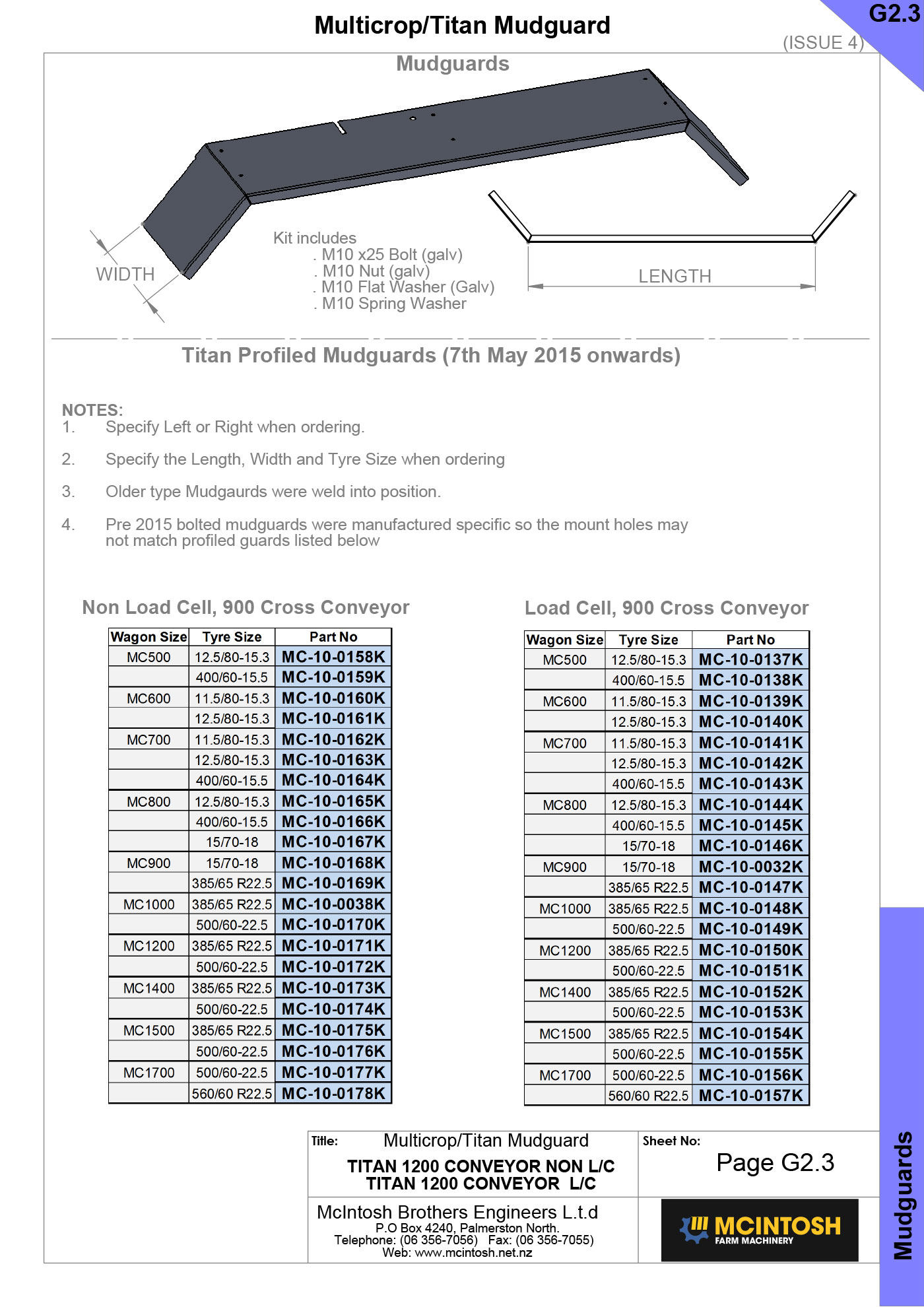 Multicrop/Titan Mudguard

G2.3

(ISSUE 4)

Mudguards

WIDTH

Kit includes
. M10 x25 Bolt (galv)
. M10 Nut (galv)
. M10 Flat Washer (Galv)
. M10 Spring Washer

LENGTH

Titan Profiled Mudguards (7th May 2015 onwards)

NOTES:
1. Specify Left or Right when ordering.

2. Specify the Length, Width and Tyre Size when ordering

3. Older type Mudgaurds were weld into position.

4. Pre 2015 bolted mudguards were manufactured specific so the mount holes may not match profiled guards listed below

Non Load Cell, 900 Cross Conveyor

| Wagon Size | Tyre Size | Part No |
|---|---|---|
| MC500 | 12.5/80-15.3 | MC-10-0158K |
| | 400/60-15.5 | MC-10-0159K |
| MC600 | 11.5/80-15.3 | MC-10-0160K |
| | 12.5/80-15.3 | MC-10-0161K |
| MC700 | 11.5/80-15.3 | MC-10-0162K |
| | 12.5/80-15.3 | MC-10-0163K |
| | 400/60-15.5 | MC-10-0164K |
| MC800 | 12.5/80-15.3 | MC-10-0165K |
| | 400/60-15.5 | MC-10-0166K |
| | 15/70-18 | MC-10-0167K |
| MC900 | 15/70-18 | MC-10-0168K |
| | 385/65 R22.5 | MC-10-0169K |
| MC1000 | 385/65 R22.5 | MC-10-0038K |
| | 500/60-22.5 | MC-10-0170K |
| MC1200 | 385/65 R22.5 | MC-10-0171K |
| | 500/60-22.5 | MC-10-0172K |
| MC1400 | 385/65 R22.5 | MC-10-0173K |
| | 500/60-22.5 | MC-10-0174K |
| MC1500 | 385/65 R22.5 | MC-10-0175K |
| | 500/60-22.5 | MC-10-0176K |
| MC1700 | 500/60-22.5 | MC-10-0177K |
| | 560/60 R22.5 | MC-10-0178K |

Load Cell, 900 Cross Conveyor

| Wagon Size | Tyre Size | Part No |
|---|---|---|
| MC500 | 12.5/80-15.3 | MC-10-0137K |
| | 400/60-15.5 | MC-10-0138K |
| MC600 | 11.5/80-15.3 | MC-10-0139K |
| | 12.5/80-15.3 | MC-10-0140K |
| MC700 | 11.5/80-15.3 | MC-10-0141K |
| | 12.5/80-15.3 | MC-10-0142K |
| | 400/60-15.5 | MC-10-0143K |
| MC800 | 12.5/80-15.3 | MC-10-0144K |
| | 400/60-15.5 | MC-10-0145K |
| | 15/70-18 | MC-10-0146K |
| MC900 | 15/70-18 | MC-10-0032K |
| | 385/65 R22.5 | MC-10-0147K |
| MC1000 | 385/65 R22.5 | MC-10-0148K |
| | 500/60-22.5 | MC-10-0149K |
| MC1200 | 385/65 R22.5 | MC-10-0150K |
| | 500/60-22.5 | MC-10-0151K |
| MC1400 | 385/65 R22.5 | MC-10-0152K |
| | 500/60-22.5 | MC-10-0153K |
| MC1500 | 385/65 R22.5 | MC-10-0154K |
| | 500/60-22.5 | MC-10-0155K |
| MC1700 | 500/60-22.5 | MC-10-0156K |
| | 560/60 R22.5 | MC-10-0157K |

Title: Multicrop/Titan Mudguard
TITAN 1200 CONVEYOR NON L/C
TITAN 1200 CONVEYOR L/C

Sheet No:
Page G2.3

McIntosh Brothers Engineers L.t.d
P.O Box 4240, Palmerston North.
Telephone: (06 356-7056) Fax: (06 356-7055)
Web: www.mcintosh.net.nz

MCINTOSH
FARM MACHINERY

Mudguards