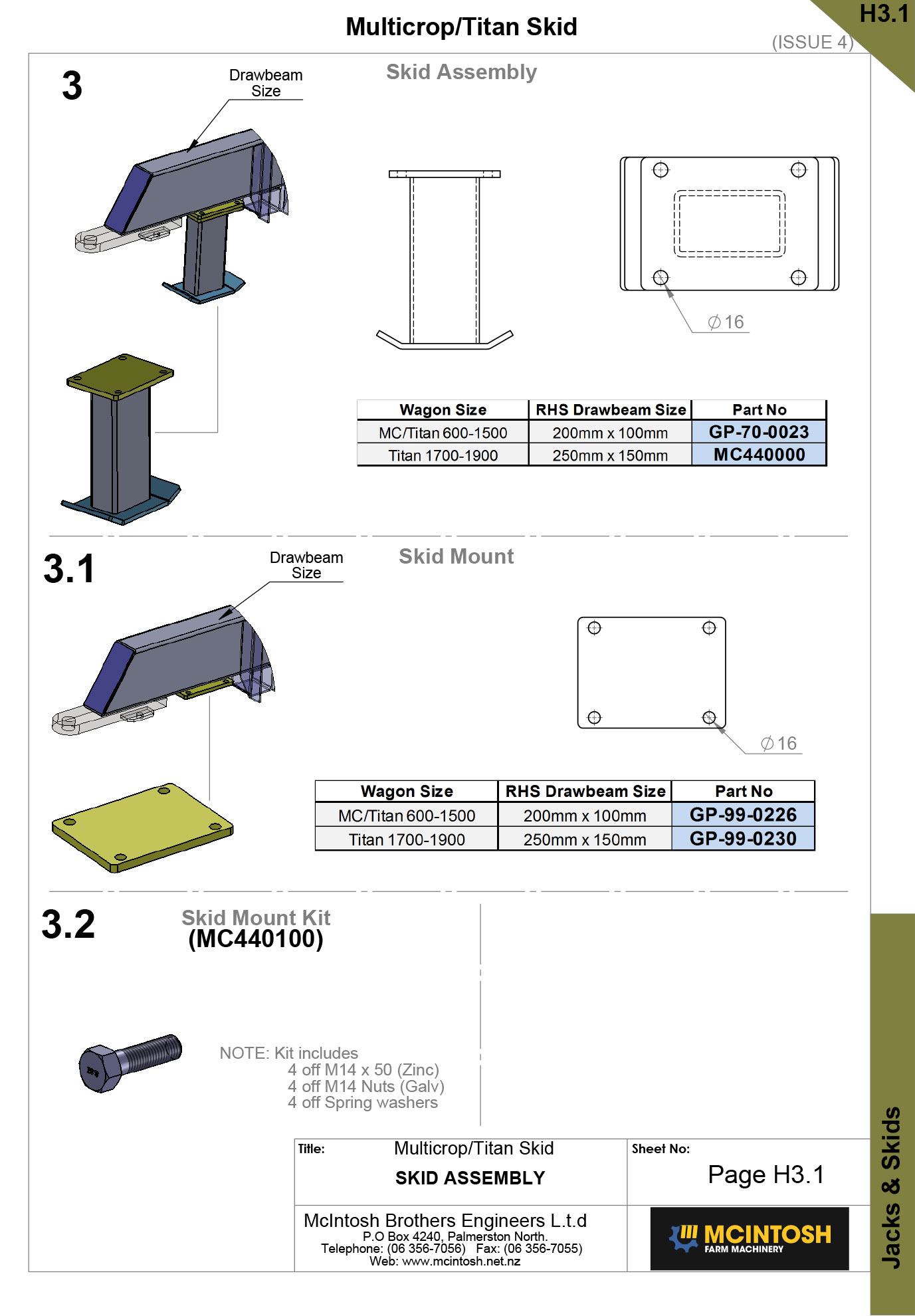 Multicrop/Titan Skid

H3.1

(ISSUE 4)

3

Drawbeam Size

Skid Assembly

$\varnothing 16$

| Wagon Size | RHS Drawbeam Size | Part No |
|---|---|---|
| MC/Titan 600-1500 | 200mm x 100mm | GP-70-0023 |
| Titan 1700-1900 | 250mm x 150mm | MC440000 |

3.1

Drawbeam Size

Skid Mount

$\varnothing 16$

| Wagon Size | RHS Drawbeam Size | Part No |
|---|---|---|
| MC/Titan 600-1500 | 200mm x 100mm | GP-99-0226 |
| Titan 1700-1900 | 250mm x 150mm | GP-99-0230 |

3.2

Skid Mount Kit
(MC440100)

NOTE: Kit includes
4 off M14 x 50 (Zinc)
4 off M14 Nuts (Galv)
4 off Spring washers

Title: Multicrop/Titan Skid
SKID ASSEMBLY

Sheet No:
Page H3.1

McIntosh Brothers Engineers L.t.d
P.O Box 4240, Palmerston North.
Telephone: (06 356-7056) Fax: (06 356-7055)
Web: www.mcintosh.net.nz

MCINTOSH
FARM MACHINERY

Jacks & Skids