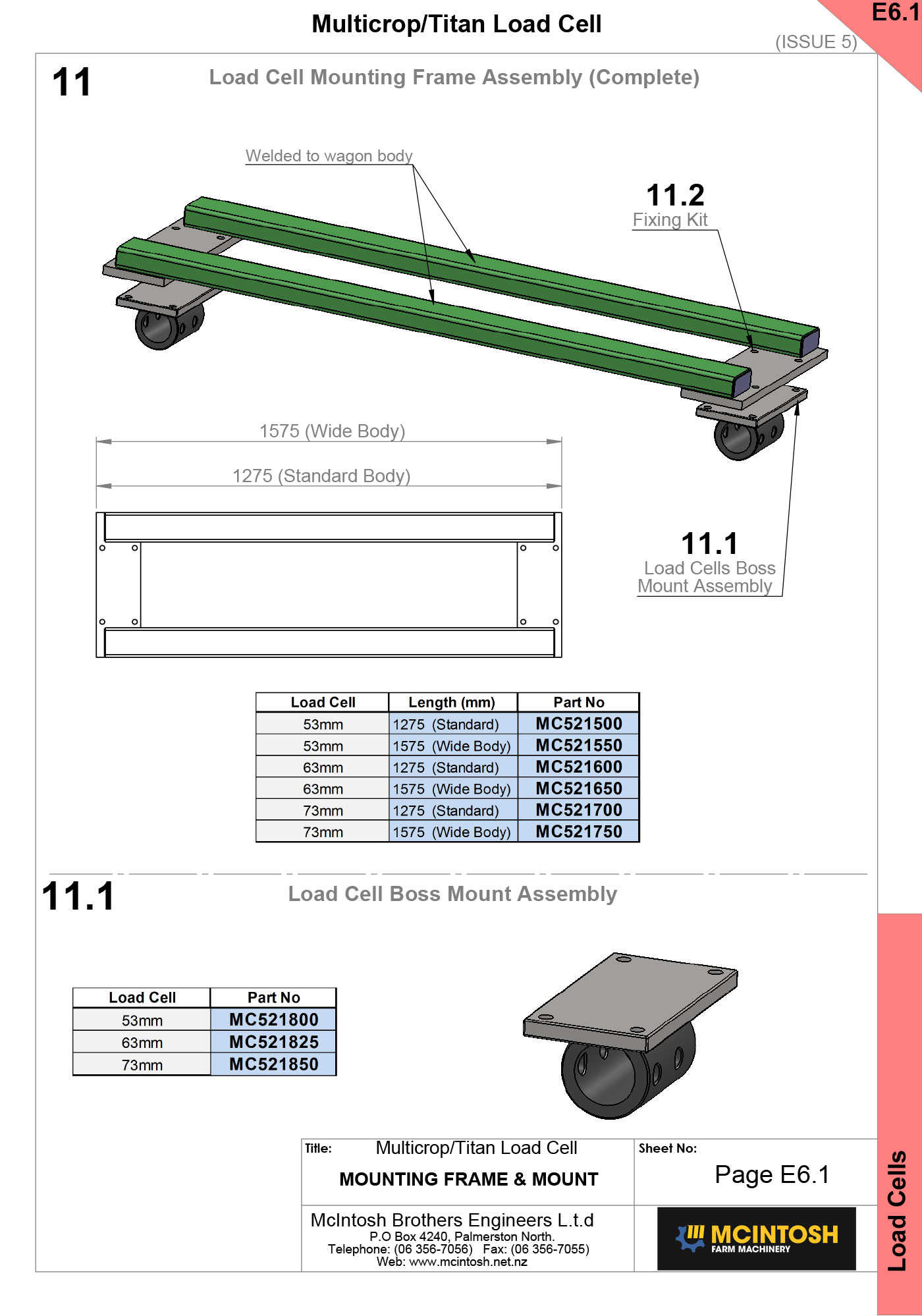 Multicrop/Titan Load Cell

E6.1

(ISSUE 5)

11

Load Cell Mounting Frame Assembly (Complete)

Welded to wagon body

11.2
Fixing Kit

1575 (Wide Body)

1275 (Standard Body)

11.1
Load Cells Boss Mount Assembly

| Load Cell | Length (mm) | Part No |
|---|---|---|
| 53mm | 1275 (Standard) | MC521500 |
| 53mm | 1575 (Wide Body) | MC521550 |
| 63mm | 1275 (Standard) | MC521600 |
| 63mm | 1575 (Wide Body) | MC521650 |
| 73mm | 1275 (Standard) | MC521700 |
| 73mm | 1575 (Wide Body) | MC521750 |

11.1

Load Cell Boss Mount Assembly

| Load Cell | Part No |
|---|---|
| 53mm | MC521800 |
| 63mm | MC521825 |
| 73mm | MC521850 |

Title: Multicrop/Titan Load Cell
MOUNTING FRAME & MOUNT

Sheet No:
Page E6.1

McIntosh Brothers Engineers L.t.d
P.O Box 4240, Palmerston North.
Telephone: (06 356-7056) Fax: (06 356-7055)
Web: www.mcintosh.net.nz

MCINTOSH
FARM MACHINERY

Load Cells